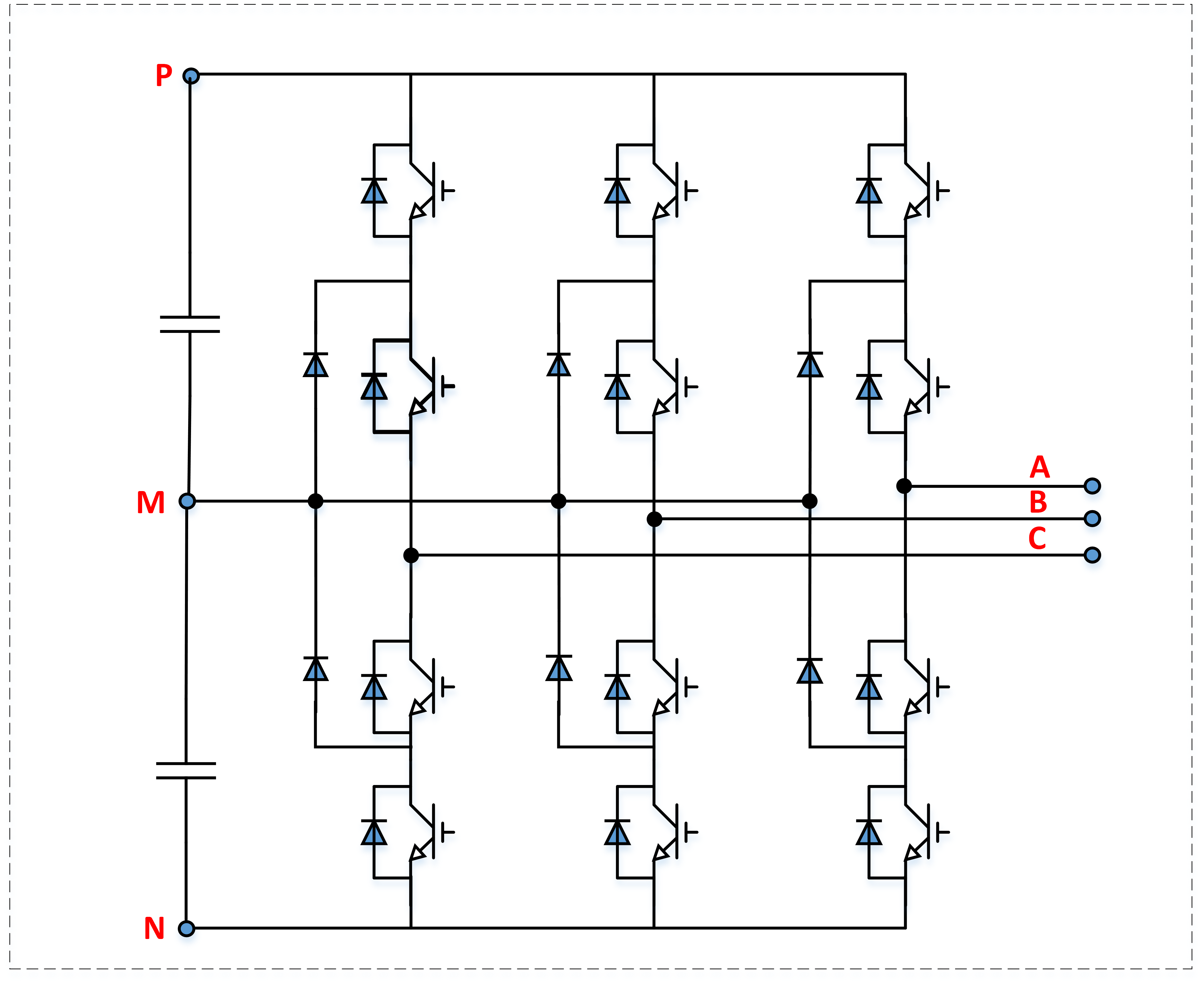 P
M
N
A
B
C