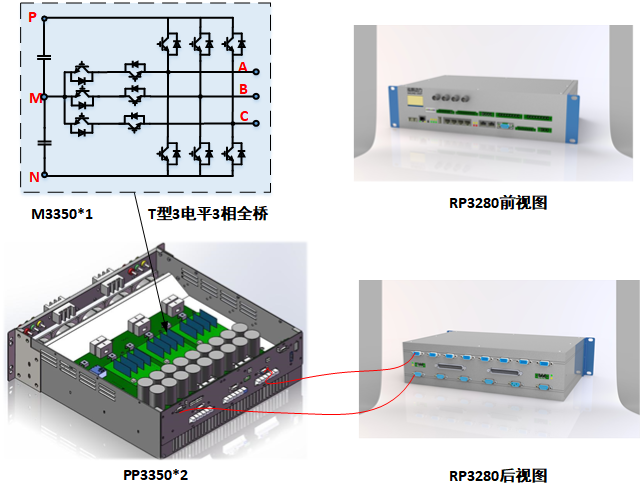 P
M
N
A
B
C

M3350*1

T型3电平3相全桥

RP3280前视图

PP3350*2

RP3280后视图